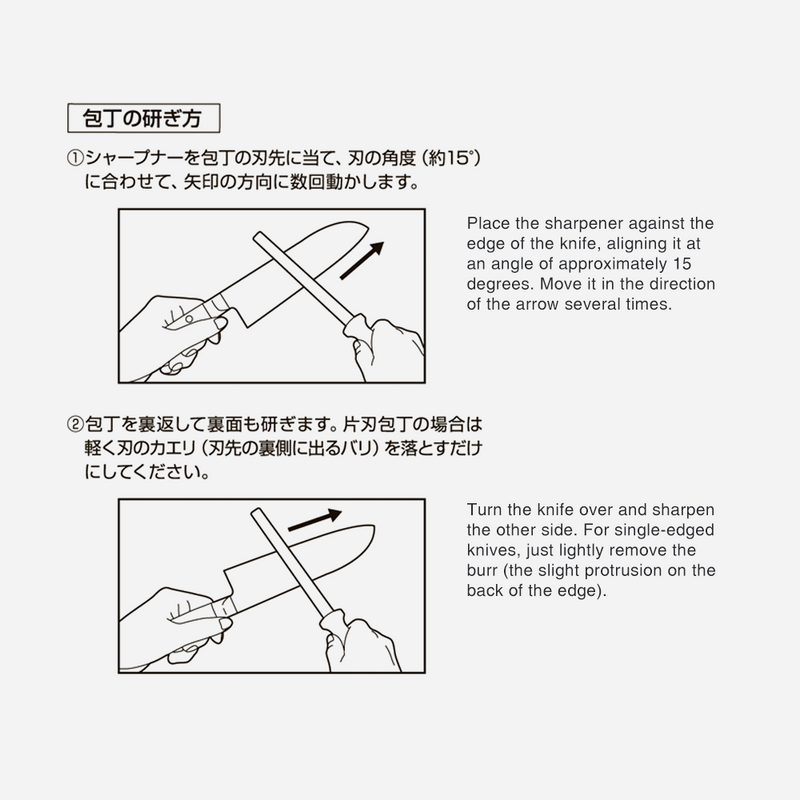 包丁の研ぎ方

①シャープナーを包丁の刃先に当て、刃の角度（約15°）に合わせて、矢印の方向に数回動かします。

Place the sharpener against the edge of the knife, aligning it at an angle of approximately 15 degrees. Move it in the direction of the arrow several times.

②包丁を裏返して裏面も研ぎます。片刃包丁の場合は軽く刃のカエリ（刃先の裏側に出るバリ）を落とすだけにしてください。

Turn the knife over and sharpen the other side. For single-edged knives, just lightly remove the burr (the slight protrusion on the back of the edge).