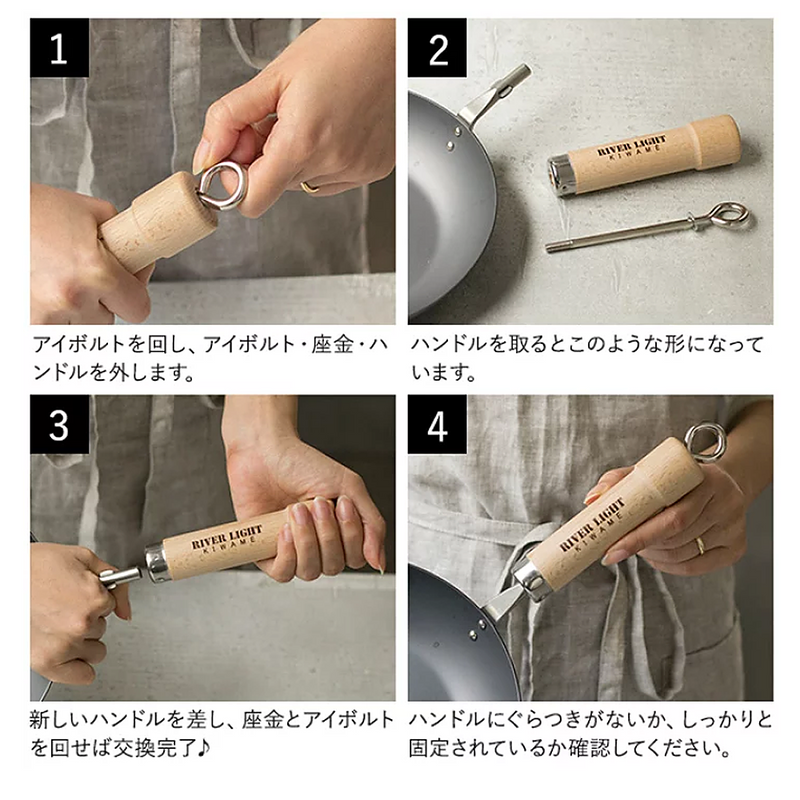 1

アイボルトを回し、アイボルト・座金・ハンドルを外します。

2

RIVER LIGHT KIWAME

ハンドルを取るとこのような形になっています。

3

RIVER LIGHT KIWAME

新しいハンドルを差し、座金とアイボルトを回せば交換完了♪

4

RIVER LIGHT KIWAME

ハンドルにぐらつきがないか、しっかりと固定されているか確認してください。