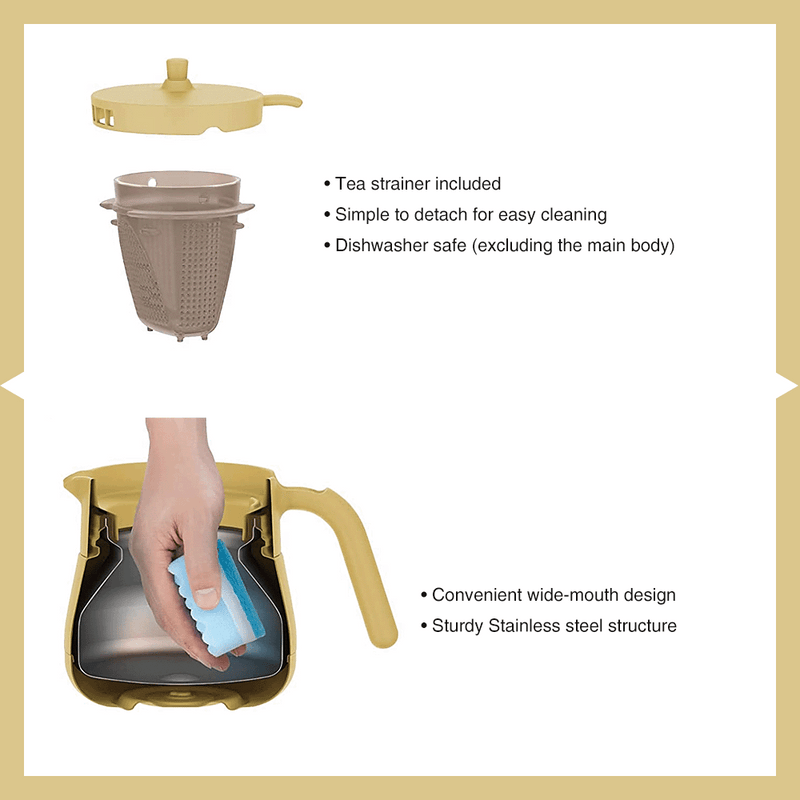 • Tea strainer included
• Simple to detach for easy cleaning
• Dishwasher safe (excluding the main body)

• Convenient wide-mouth design
• Sturdy Stainless steel structure