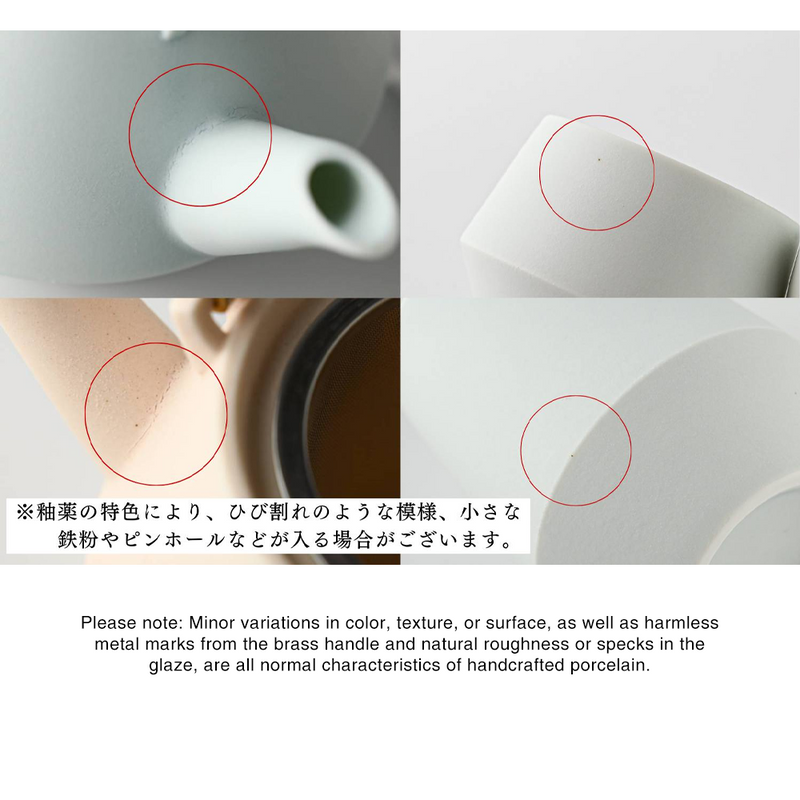 ※釉薬の特色により、ひび割れのような模様、小さな鉄粉やピンホールなどが入る場合がございます。

Please note: Minor variations in color, texture, or surface, as well as harmless metal marks from the brass handle and natural roughness or specks in the glaze, are all normal characteristics of handcrafted porcelain.