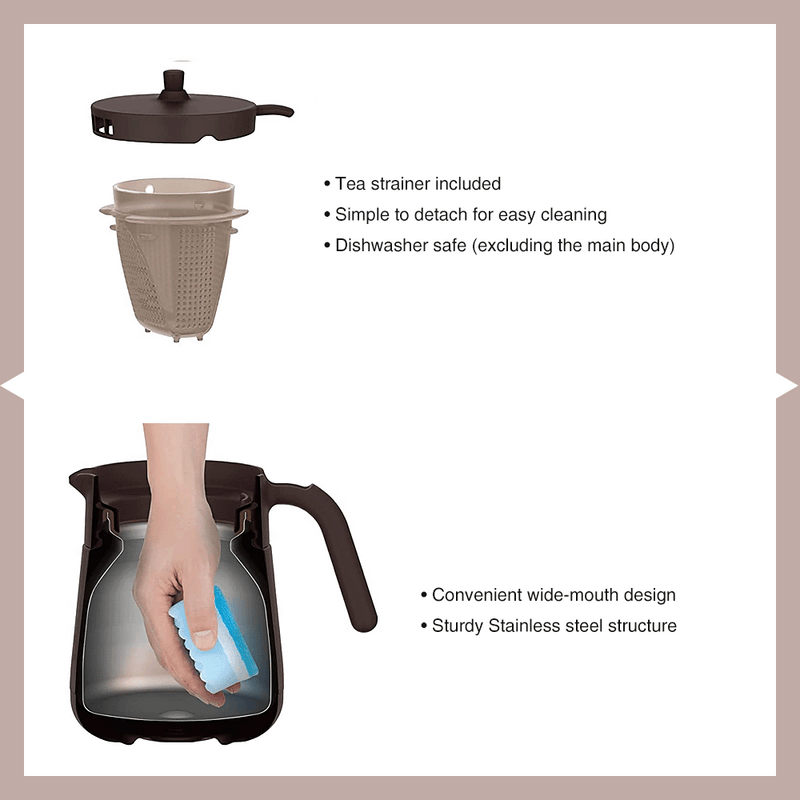 • Tea strainer included
• Simple to detach for easy cleaning
• Dishwasher safe (excluding the main body)

• Convenient wide-mouth design
• Sturdy Stainless steel structure