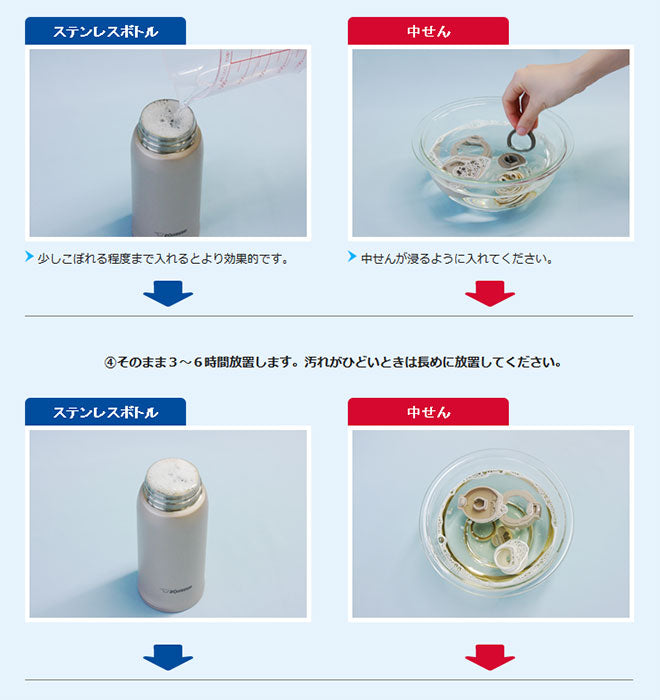 ステンレスボトル

少しこぼれる程度まで入れるとより効果的です。

中せん

中せんが浸るように入れてください。

④そのまま３～６時間放置します。汚れがひどいときは長めに放置してください。

ステンレスボトル

中せん